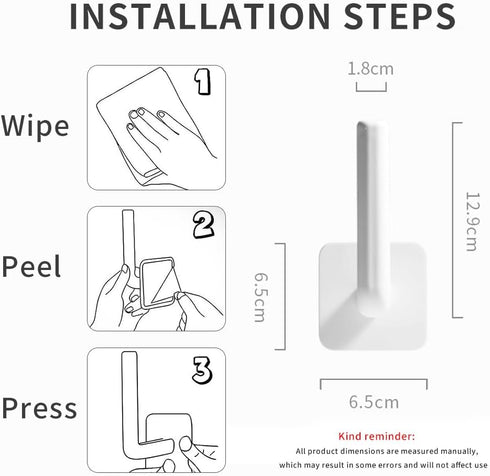 INSTALLATION STEPS

Wipe

1

Peel

2

Press

3

1.8cm

12.9cm

6.5cm

6.5cm

Kind reminder:

All product dimensions are measured manually, which may result in some errors and will not affect use