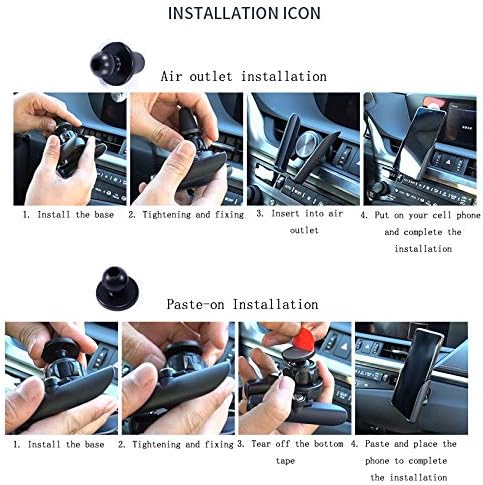 INSTALLATION ICON

Air outlet installation

1. Install the base

2. Tightening and fixing

3. Insert into air outlet

4. Put on your cell phone and complete the installation

Paste-on Installation

1. Install the base

2. Tightening and fixing

3. Tear off the bottom tape

4. Paste and place the phone to complete the installation