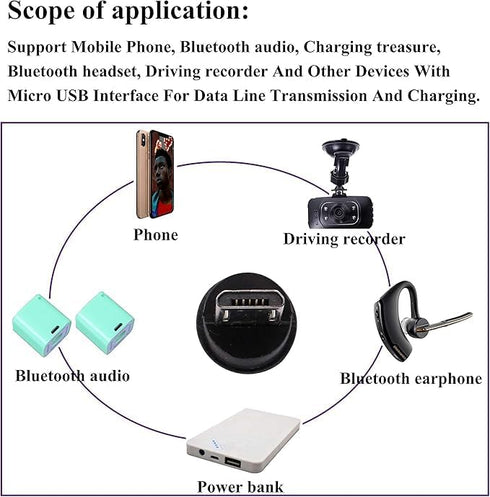 Scope of application:

Support Mobile Phone, Bluetooth audio, Charging treasure, Bluetooth headset, Driving recorder And Other Devices With Micro USB Interface For Data Line Transmission And Charging.

Phone

Driving recorder

Bluetooth audio

Bluetooth earphone

Power bank