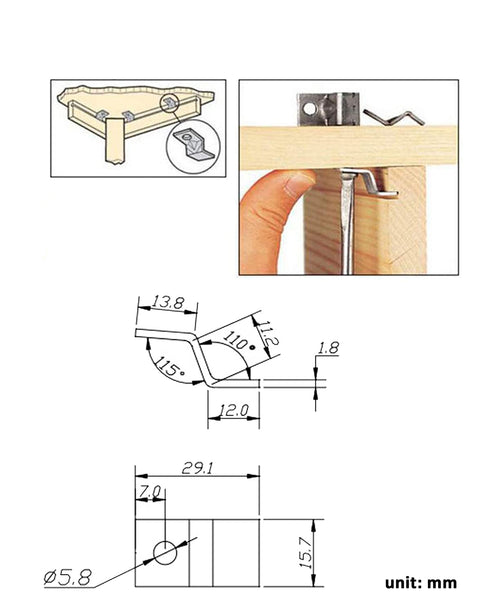 13.8

11.2

110°

115°

1.8

12.0

29.1

7.0

15.7

ø5.8

unit: mm