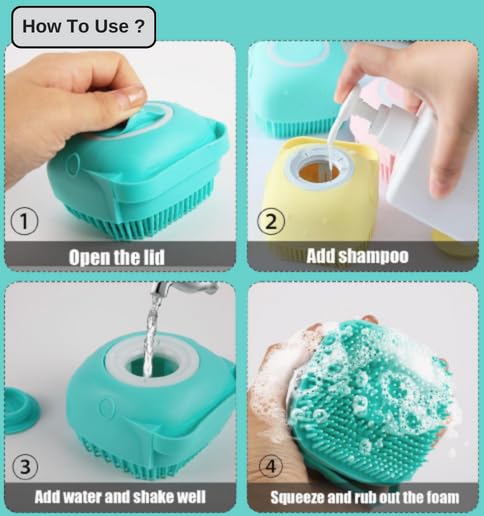 How To Use ?

1

Open the lid

2

Add shampoo

3

Add water and shake well

4

Squeeze and rub out the foam