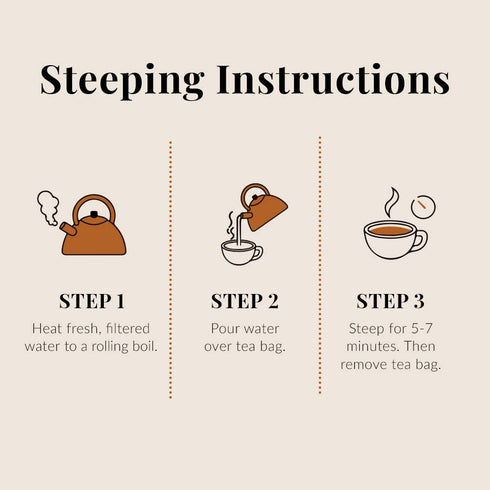 Steeping Instructions

STEP 1
Heat fresh, filtered water to a rolling boil.

STEP 2
Pour water over tea bag.

STEP 3
Steep for 5-7 minutes. Then remove tea bag.