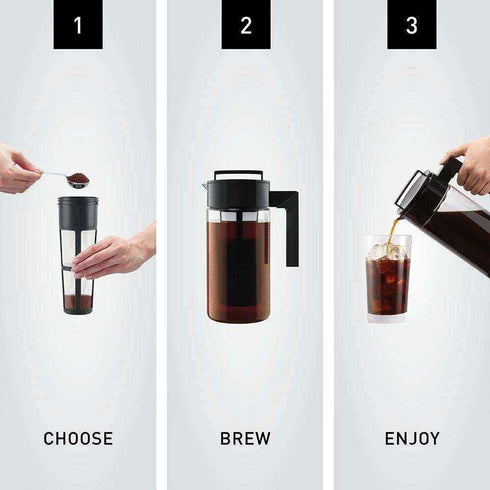 1

CHOOSE

2

BREW

3

ENJOY