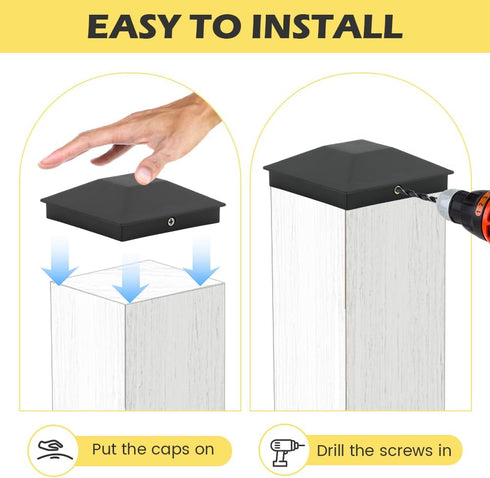 EASY TO INSTALL

Put the caps on

Drill the screws in