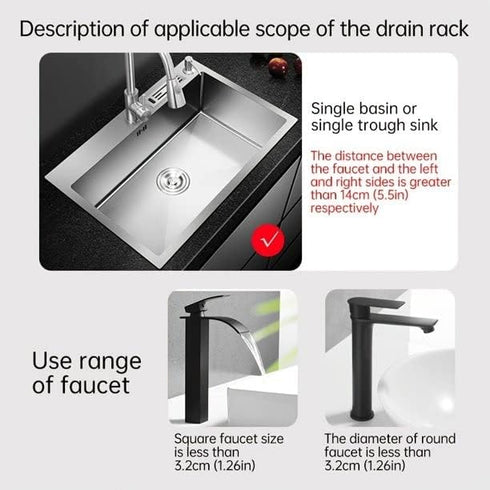 Description of applicable scope of the drain rack

Single basin or single trough sink

The distance between the faucet and the left and right sides is greater than 14cm (5.5in) respectively

Use range of faucet

Square faucet size is less than 3.2cm (1.26in)

The diameter of round faucet is less than 3.2cm (1.26in)