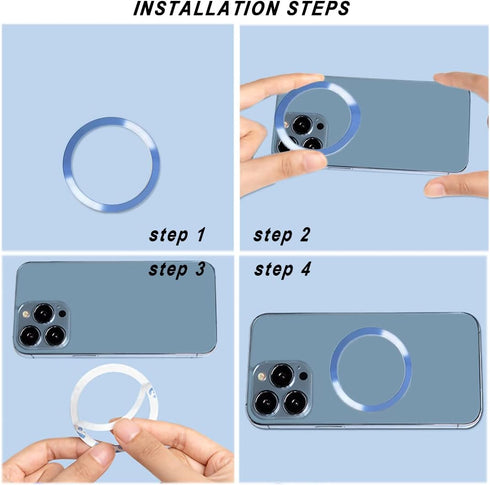 INSTALLATION STEPS

step 1

step 2

step 3

step 4