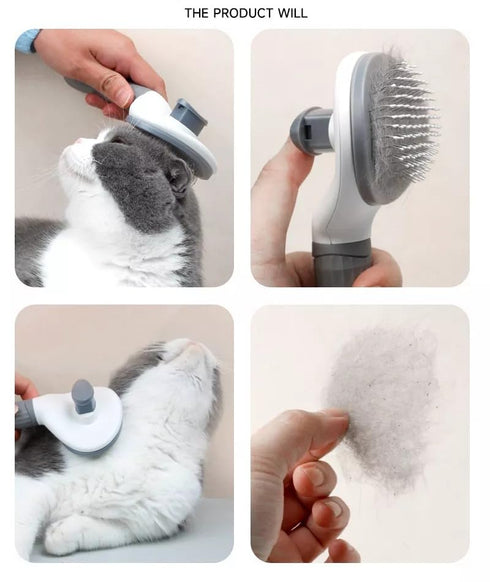 THE PRODUCT WILL