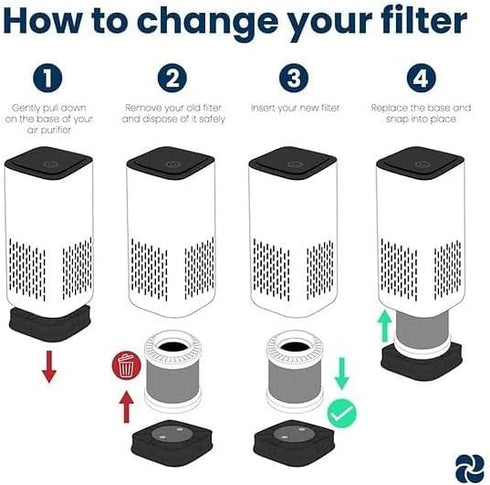 How to change your filter

1

Gently pull down on the base of your air purifier

2

Remove your old filter and dispose of it safely

3

Insert your new filter

4

Replace the base and snap into place