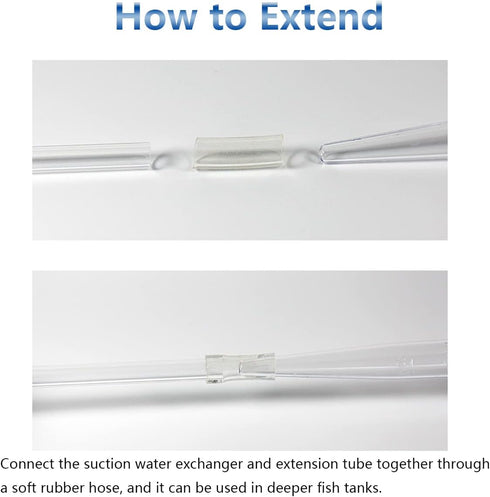 How to Extend

Connect the suction water exchanger and extension tube together through a soft rubber hose, and it can be used in deeper fish tanks.