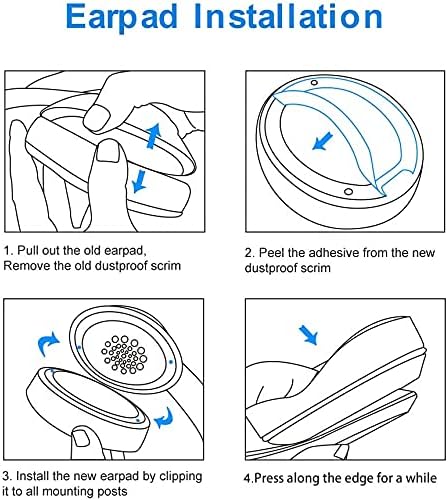 Earpad Installation

1. Pull out the old earpad, Remove the old dustproof scrim

2. Peel the adhesive from the new dustproof scrim

3. Install the new earpad by clipping it to all mounting posts

4.Press along the edge for a while