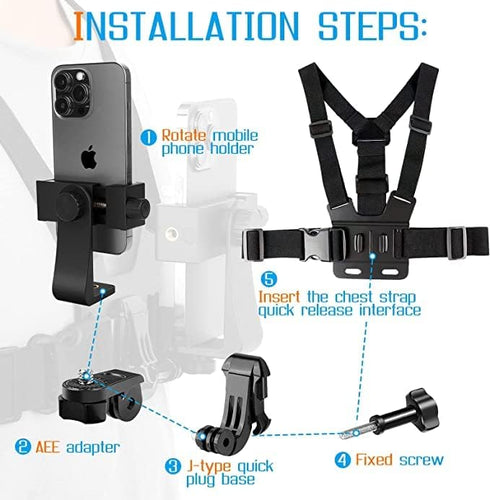 INSTALLATION STEPS:

1 Rotate mobile phone holder

5 Insert the chest strap quick release interface

2 AEE adapter

3 J-type quick plug base

4 Fixed screw