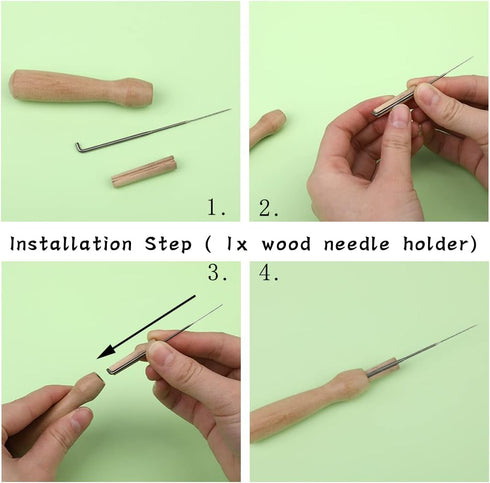 1.

2.

Installation Step ( 1x wood needle holder)

3.

4.