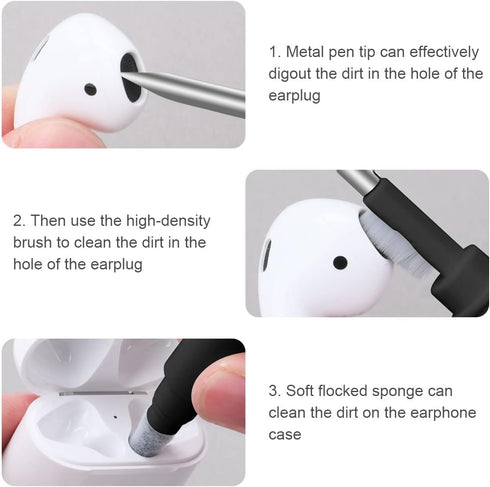 1. Metal pen tip can effectively digout the dirt in the hole of the earplug

2. Then use the high-density brush to clean the dirt in the hole of the earplug

3. Soft flocked sponge can clean the dirt on the earphone case