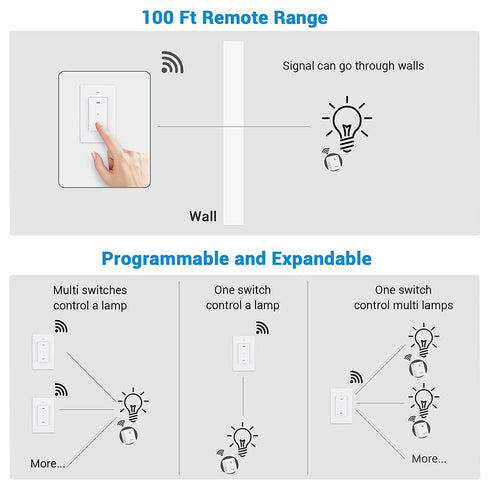 100 Ft Remote Range

Signal can go through walls

Wall

Programmable and Expandable

Multi switches control a lamp

More...

One switch control a lamp

One switch control multi lamps

More...