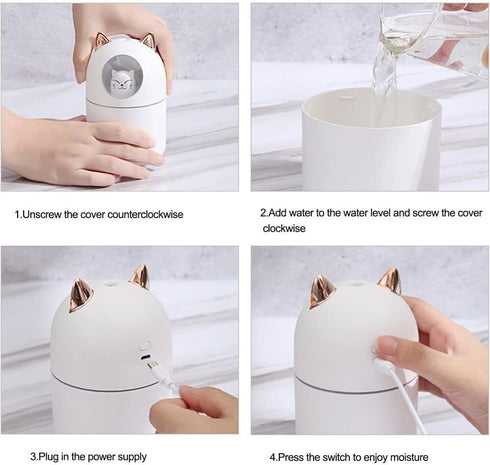 1.Unscrew the cover counterclockwise

2.Add water to the water level and screw the cover clockwise

3.Plug in the power supply

4.Press the switch to enjoy moisture