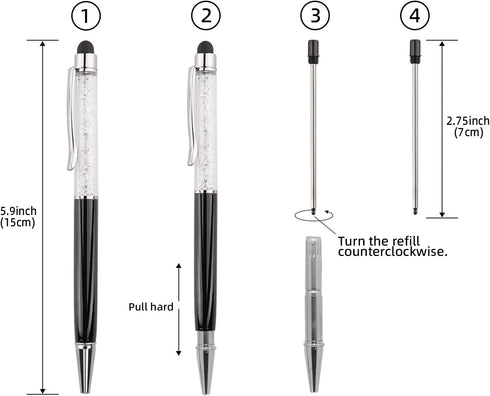 1

2

3

4

5.9inch (15cm)

Pull hard

Turn the refill counterclockwise.

2.75inch (7cm)