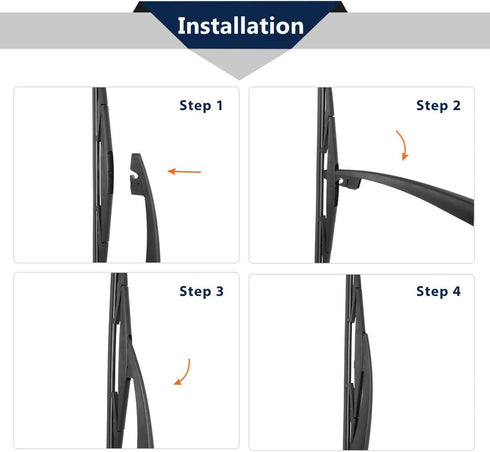 Installation

Step 1

Step 2

Step 3

Step 4