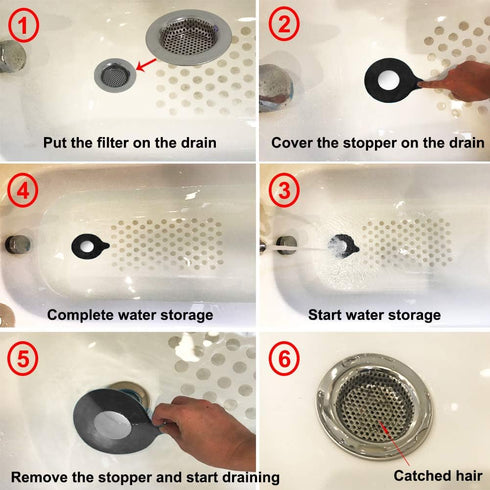 1
Put the filter on the drain

2
Cover the stopper on the drain

4
Complete water storage

3
Start water storage

5
Remove the stopper and start draining

6
Catched hair