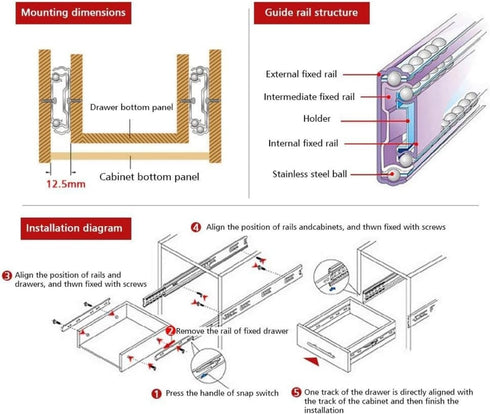 Mounting dimensions

Drawer bottom panel

Cabinet bottom panel

12.5mm

Guide rail structure

External fixed rail

Intermediate fixed rail

Holder

Internal fixed rail

Stainless steel ball

Installation diagram

4 Align the position of rails andcabinets, and thwn fixed with screws

3 Align the position of rails and drawers, and thwn fixed with screws

2 Remove the rail of fixed drawer

1 Press the handle of snap switch

5 One track of the drawer is directly aligned with the track of the cabinet and then finish the installation