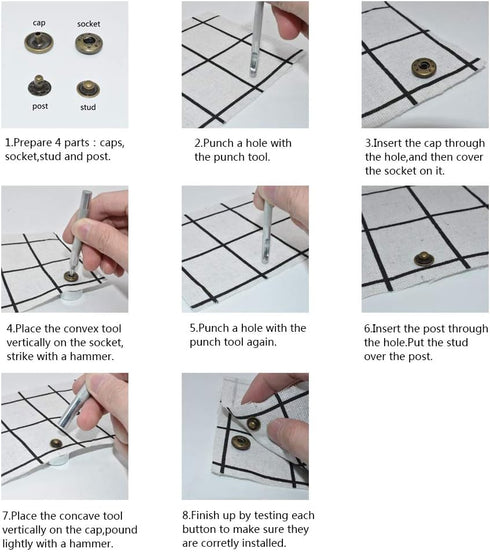 cap
socket
post
stud

1.Prepare 4 parts：caps, socket,stud and post.

2.Punch a hole with the punch tool.

3.Insert the cap through the hole,and then cover the socket on it.

4.Place the convex tool vertically on the socket, strike with a hammer.

5.Punch a hole with the punch tool again.

6.Insert the post through the hole.Put the stud over the post.

7.Place the concave tool vertically on the cap,pound lightly with a hammer.

8.Finish up by testing each button to make sure they are corretly installed.