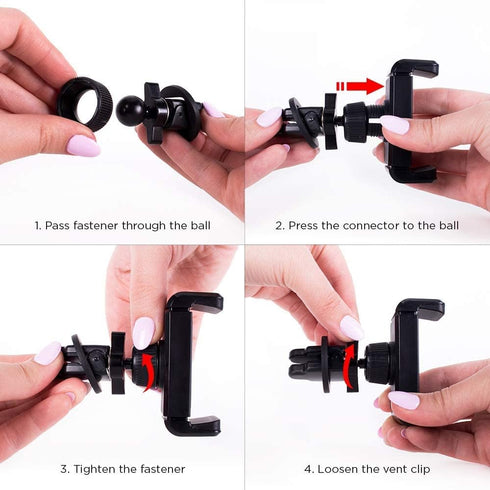 1. Pass fastener through the ball

2. Press the connector to the ball

3. Tighten the fastener

4. Loosen the vent clip