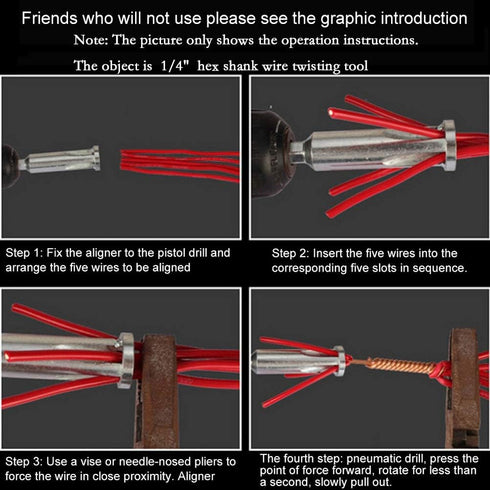 Friends who will not use please see the graphic introduction
Note: The picture only shows the operation instructions.

The object is 1/4" hex shank wire twisting tool

Step 1: Fix the aligner to the pistol drill and arrange the five wires to be aligned

Step 2: Insert the five wires into the corresponding five slots in sequence.

Step 3: Use a vise or needle-nosed pliers to force the wire in close proximity. Aligner

The fourth step: pneumatic drill, press the point of force forward, rotate for less than a second, slowly pull out.