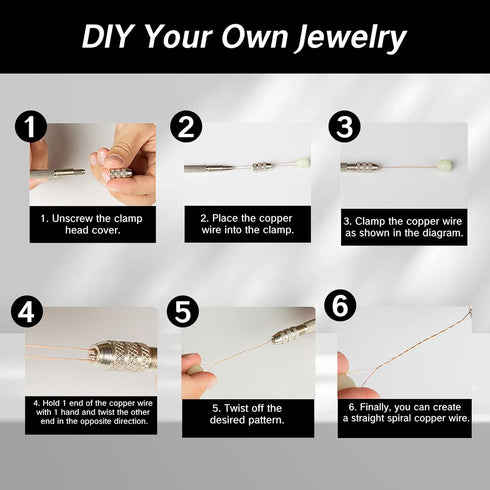 DIY Your Own Jewelry

1

1. Unscrew the clamp head cover.

2

2. Place the copper wire into the clamp.

3

3. Clamp the copper wire as shown in the diagram.

4

4. Hold 1 end of the copper wire with 1 hand and twist the other end in the opposite direction.

5

5. Twist off the desired pattern.

6

6. Finally, you can create a straight spiral copper wire.