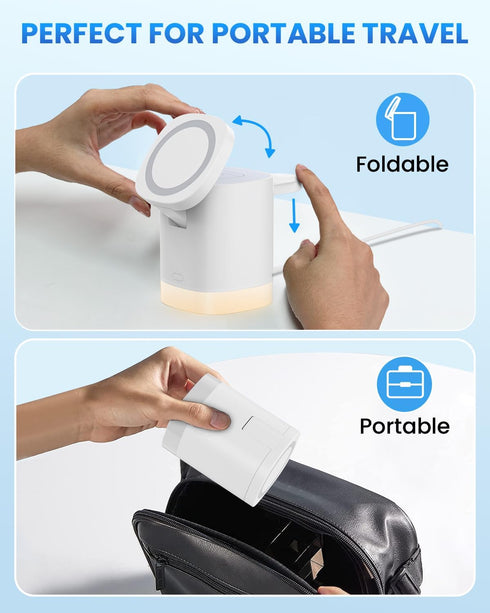 PERFECT FOR PORTABLE TRAVEL

Foldable

Portable