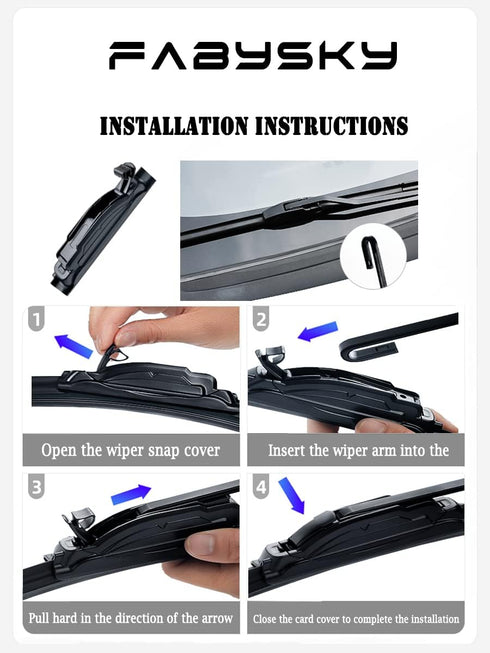 FABYSKY

INSTALLATION INSTRUCTIONS

1

Open the wiper snap cover

2

Insert the wiper arm into the

3

Pull hard in the direction of the arrow

4

Close the card cover to complete the installation