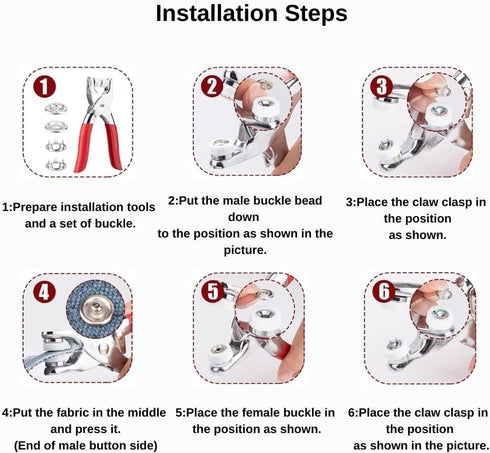 Installation Steps

1

2

3

1:Prepare installation tools and a set of buckle.

2:Put the male buckle bead down
to the position as shown in the picture.

3:Place the claw clasp in the position
as shown.

4

5

6

4:Put the fabric in the middle and press it.
(End of male button side)

5:Place the female buckle in the position as shown.

6:Place the claw clasp in the position
as shown in the picture.