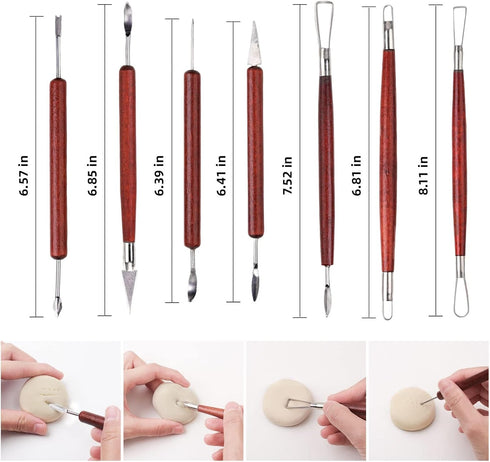 6.57 in

6.85 in

6.39 in

6.41 in

7.52 in

6.81 in

8.11 in