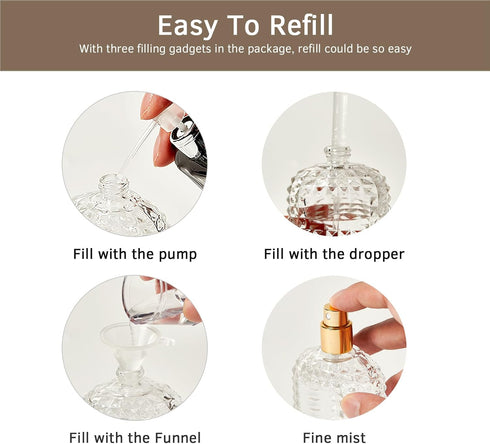 Easy To Refill
With three filling gadgets in the package, refill could be so easy

Fill with the pump

Fill with the dropper

Fill with the Funnel

Fine mist