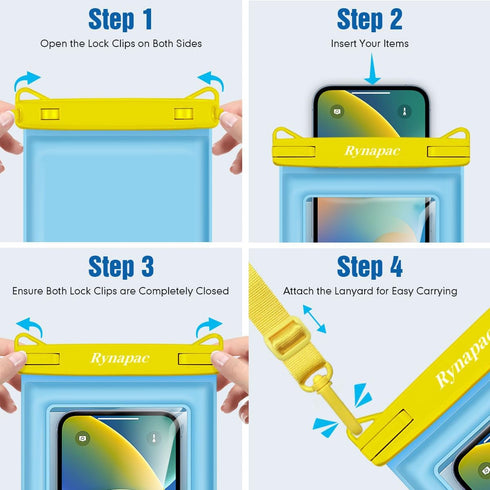 Step 1
Open the Lock Clips on Both Sides

Step 2
Insert Your Items

Rynapac

Step 3
Ensure Both Lock Clips are Completely Closed

Rynapac

Step 4
Attach the Lanyard for Easy Carrying

Rynapac