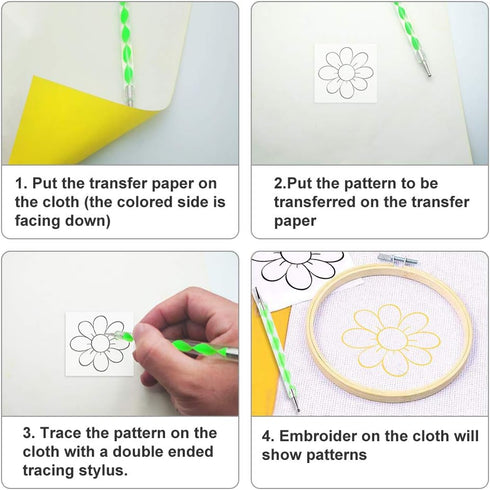 1. Put the transfer paper on the cloth (the colored side is facing down)

2.Put the pattern to be transferred on the transfer paper

3. Trace the pattern on the cloth with a double ended tracing stylus.

4. Embroider on the cloth will show patterns