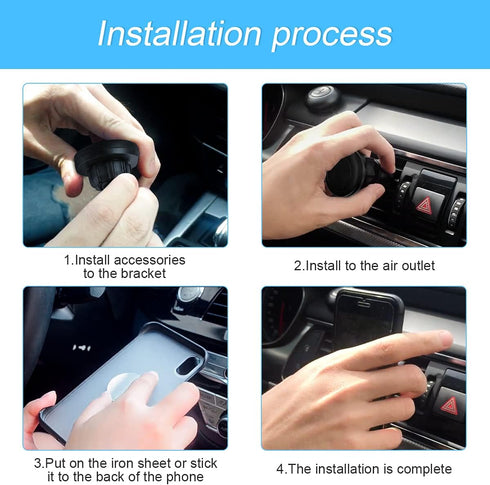 Installation process

1.Install accessories to the bracket

2.Install to the air outlet

3.Put on the iron sheet or stick it to the back of the phone

4.The installation is complete