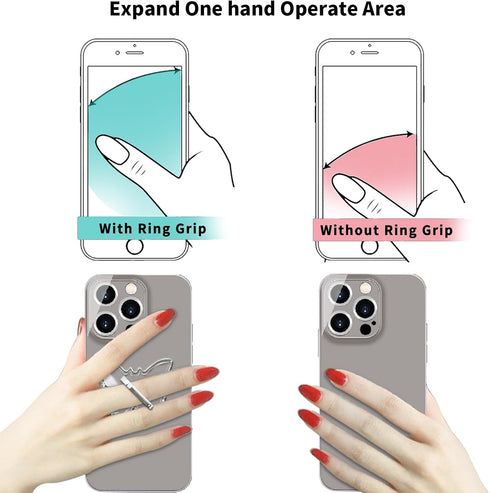 Expand One hand Operate Area

With Ring Grip

Without Ring Grip