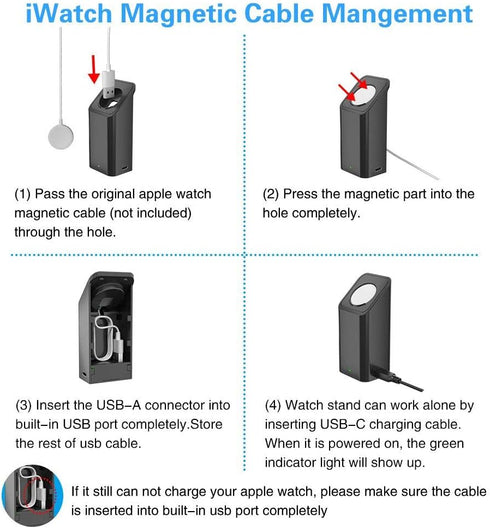 iWatch Magnetic Cable Mangement

(1) Pass the original apple watch magnetic cable (not included) through the hole.

(2) Press the magnetic part into the hole completely.

(3) Insert the USB-A connector into built-in USB port completely.Store the rest of usb cable.

(4) Watch stand can work alone by inserting USB-C charging cable. When it is powered on, the green indicator light will show up.

If it still can not charge your apple watch, please make sure the cable is inserted into built-in usb port completely