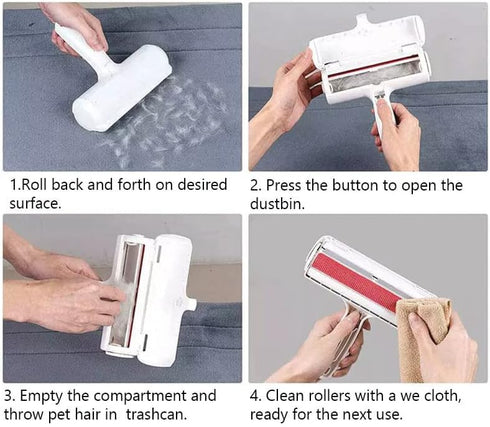 1.Roll back and forth on desired surface.

2. Press the button to open the dustbin.

3. Empty the compartment and throw pet hair in trashcan.

4. Clean rollers with a we cloth, ready for the next use.