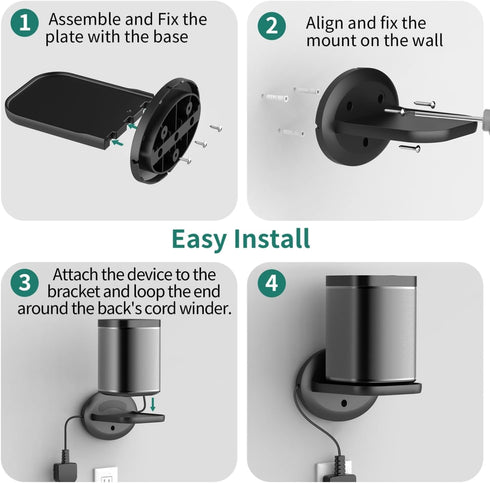 1 Assemble and Fix the plate with the base

2 Align and fix the mount on the wall

Easy Install

3 Attach the device to the bracket and loop the end around the back's cord winder.

4