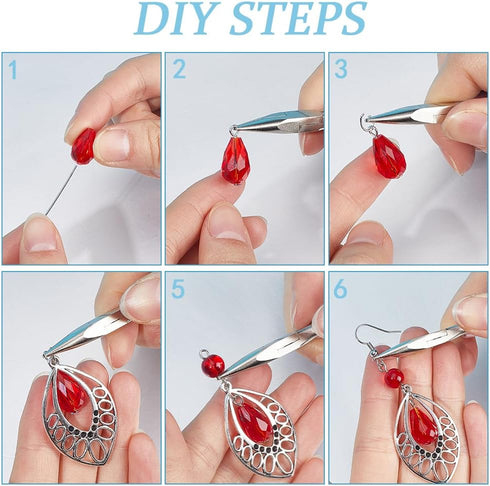 DIY STEPS

1

2

3

5

6