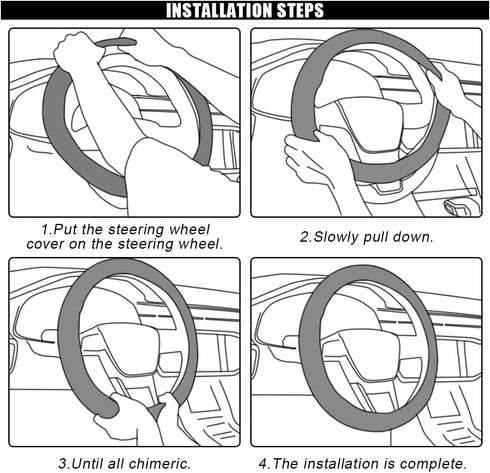 INSTALLATION STEPS

1.Put the steering wheel cover on the steering wheel.

2.Slowly pull down.

3.Until all chimeric.

4.The installation is complete.