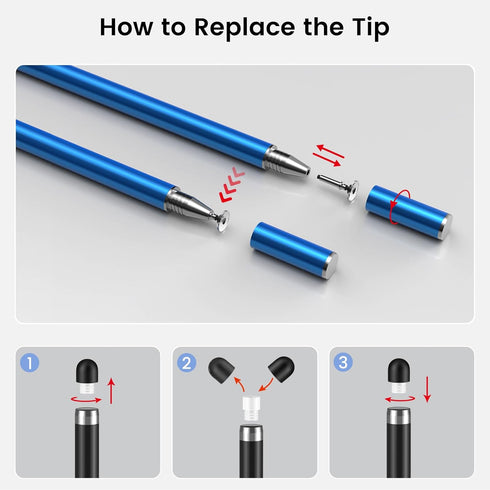 How to Replace the Tip

1

2

3