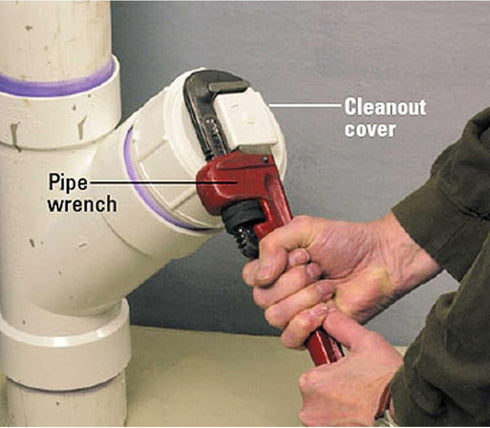 Cleanout cover

Pipe wrench