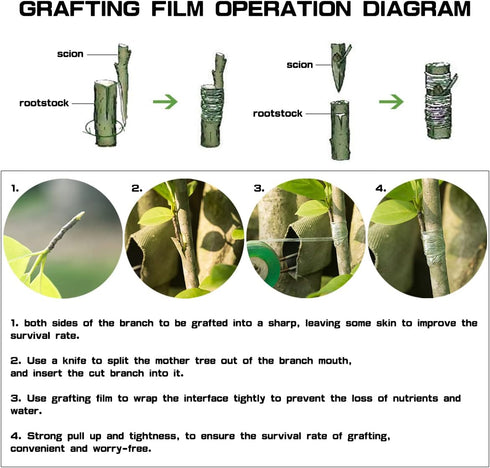 GRAFTING FILM OPERATION DIAGRAM

scion

rootstock

scion

rootstock

1.

2.

3.

4.

1. both sides of the branch to be grafted into a sharp, leaving some skin to improve the survival rate.

2. Use a knife to split the mother tree out of the branch mouth,
and insert the cut branch into it.

3. Use grafting film to wrap the interface tightly to prevent the loss of nutrients and water.

4. Strong pull up and tightness, to ensure the survival rate of grafting,
convenient and worry-free.