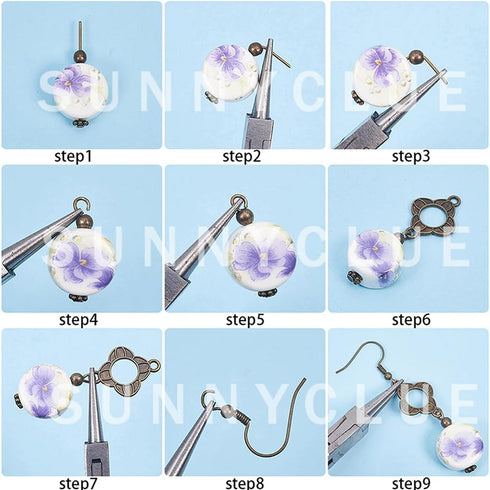 SUNNYCLUE

step1
step2
step3

SUNNYCLUE

step4
step5
step6

SUNNYCLUE

step7
step8
step9