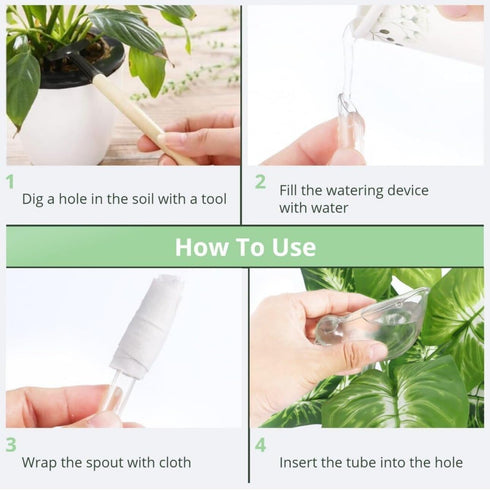 1
Dig a hole in the soil with a tool

2
Fill the watering device with water

How To Use

3
Wrap the spout with cloth

4
Insert the tube into the hole