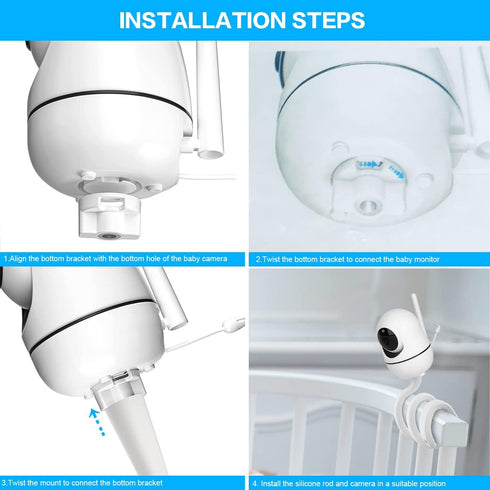 INSTALLATION STEPS

1.Align the bottom bracket with the bottom hole of the baby camera

2.Twist the bottom bracket to connect the baby monitor

3.Twist the mount to connect the bottom bracket

4. Install the silicone rod and camera in a suitable position