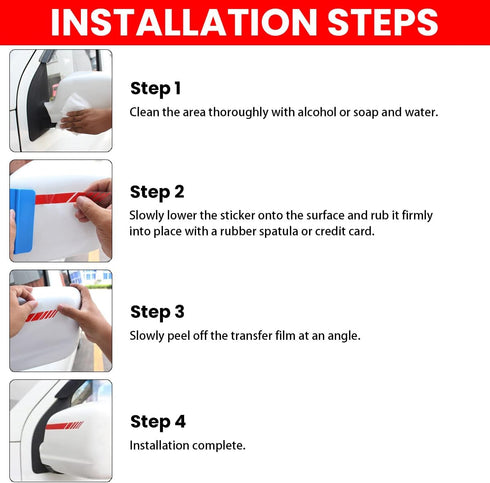 INSTALLATION STEPS

Step 1
Clean the area thoroughly with alcohol or soap and water.

Step 2
Slowly lower the sticker onto the surface and rub it firmly into place with a rubber spatula or credit card.

Step 3
Slowly peel off the transfer film at an angle.

Step 4
Installation complete.