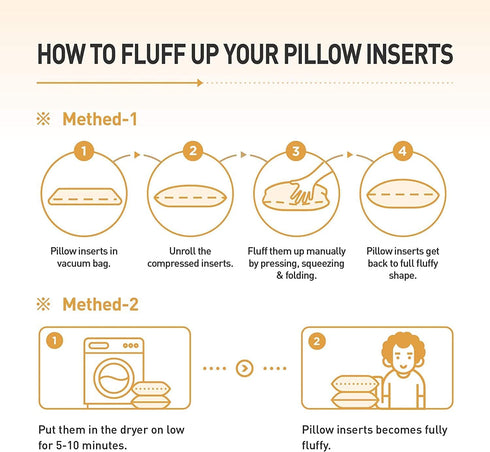 HOW TO FLUFF UP YOUR PILLOW INSERTS

※ Methed-1

1

Pillow inserts in vacuum bag.

2

Unroll the compressed inserts.

3

Fluff them up manually by pressing, squeezing & folding.

4

Pillow inserts get back to full fluffy shape.

※ Methed-2

1

Put them in the dryer on low for 5-10 minutes.

2

Pillow inserts becomes fully fluffy.