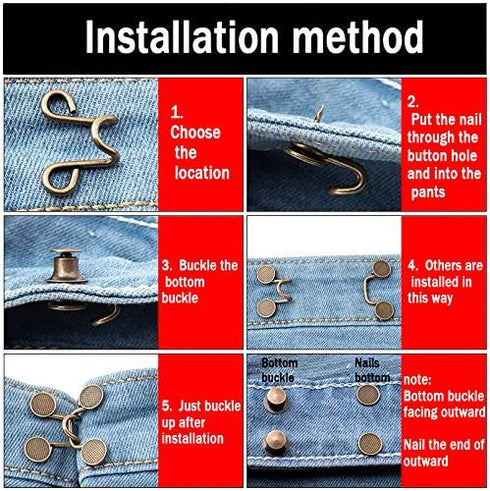 Installation method

1. Choose the location

2. Put the nail through the button hole and into the pants

3. Buckle the bottom buckle

4. Others are installed in this way

5. Just buckle up after installation

Bottom buckle

Nails bottom

note: Bottom buckle facing outward

Nail the end of outward